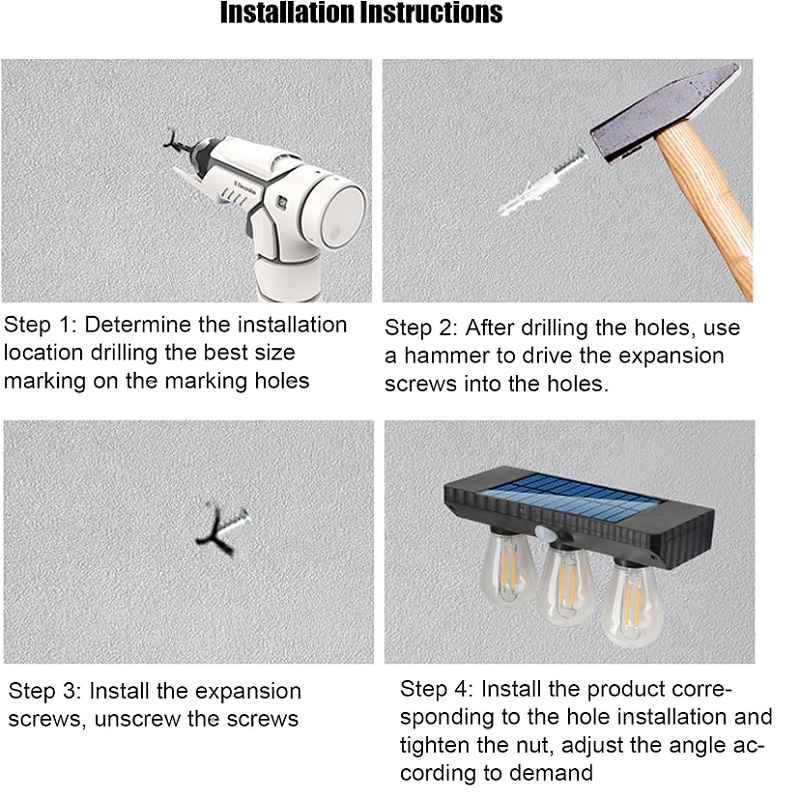 Installation Instructions

Step 1: Determine the installation location drilling the best size marking on the marking holes

Step 2: After drilling the holes, use a hammer to drive the expansion screws into the holes.

Step 3: Install the expansion screws, unscrew the screws

Step 4: Install the product corresponding to the hole installation and tighten the nut, adjust the angle according to demand