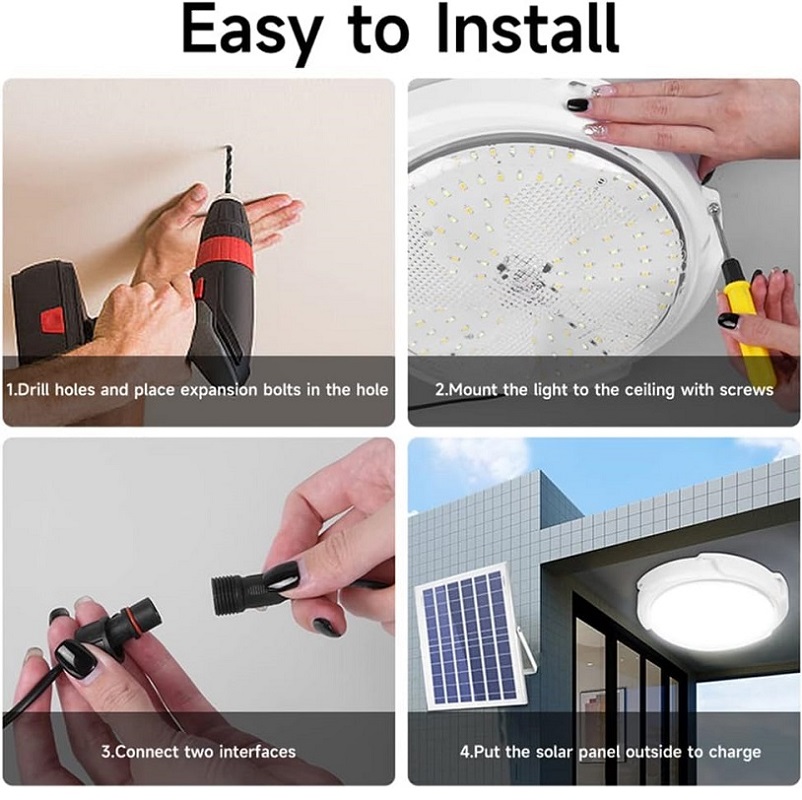 Easy to Install

1.Drill holes and place expansion bolts in the hole

2.Mount the light to the ceiling with screws

3.Connect two interfaces

4.Put the solar panel outside to charge